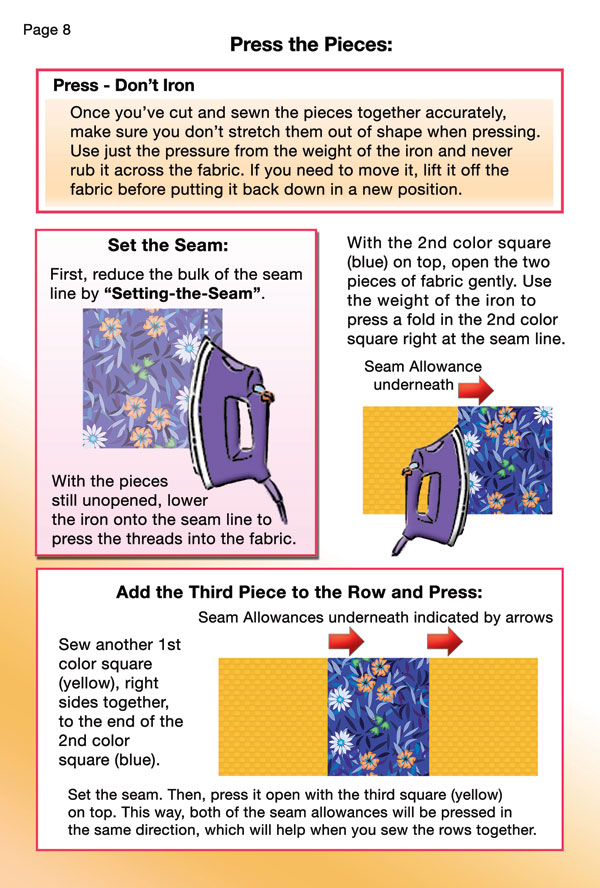 Page 8

Press the Pieces:

Press - Don't Iron

Once you've cut and sewn the pieces together accurately, make sure you don't stretch them out of shape when pressing. Use just the pressure from the weight of the iron and never rub it across the fabric. If you need to move it, lift it off the fabric before putting it back down in a new position.

Set the Seam:

First, reduce the bulk of the seam line by "Setting-the-Seam".

With the pieces still unopened, lower the iron onto the seam line to press the threads into the fabric.

With the 2nd color square (blue) on top, open the two pieces of fabric gently. Use the weight of the iron to press a fold in the 2nd color square right at the seam line.

Seam Allowance underneath

Add the Third Piece to the Row and Press:

Seam Allowances underneath indicated by arrows

Sew another 1st color square (yellow), right sides together, to the end of the 2nd color square (blue).

Set the seam. Then, press it open with the third square (yellow) on top. This way, both of the seam allowances will be pressed in the same direction, which will help when you sew the rows together.