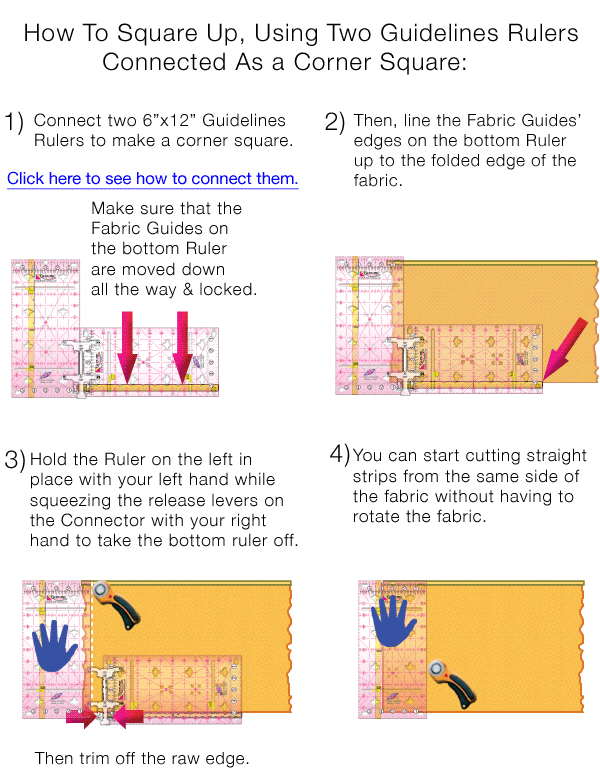 How To Square Up, Using Two Guidelines Rulers Connected As a Corner Square:

1) Connect two 6"x12" Guidelines Rulers to make a corner square.

Click here to see how to connect them.

Make sure that the Fabric Guides on the bottom Ruler are moved down all the way & locked.

2) Then, line the Fabric Guides' edges on the bottom Ruler up to the folded edge of the fabric.

3) Hold the Ruler on the left in place with your left hand while squeezing the release levers on the Connector with your right hand to take the bottom ruler off.

Then trim off the raw edge.

4) You can start cutting straight strips from the same side of the fabric without having to rotate the fabric.